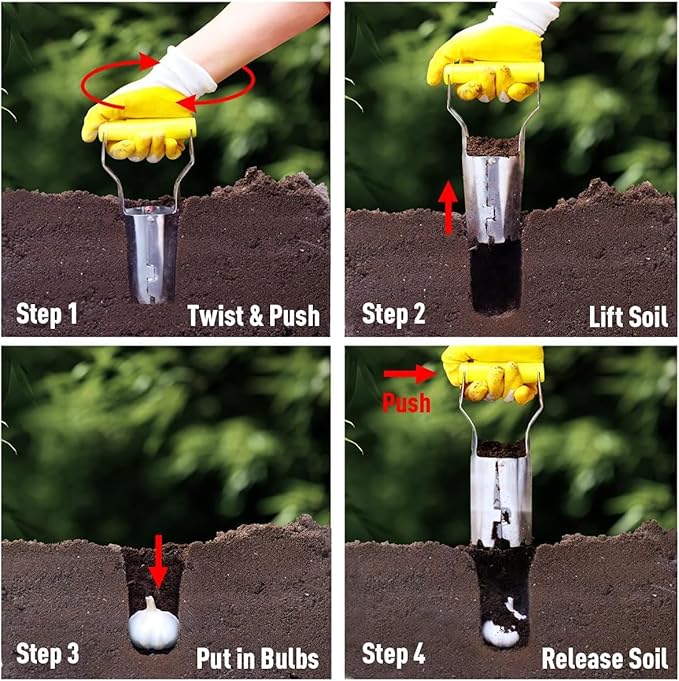 Step 1 Twist & Push

Step 2 Lift Soil

Step 3 Put in Bulbs

Push

Step 4 Release Soil