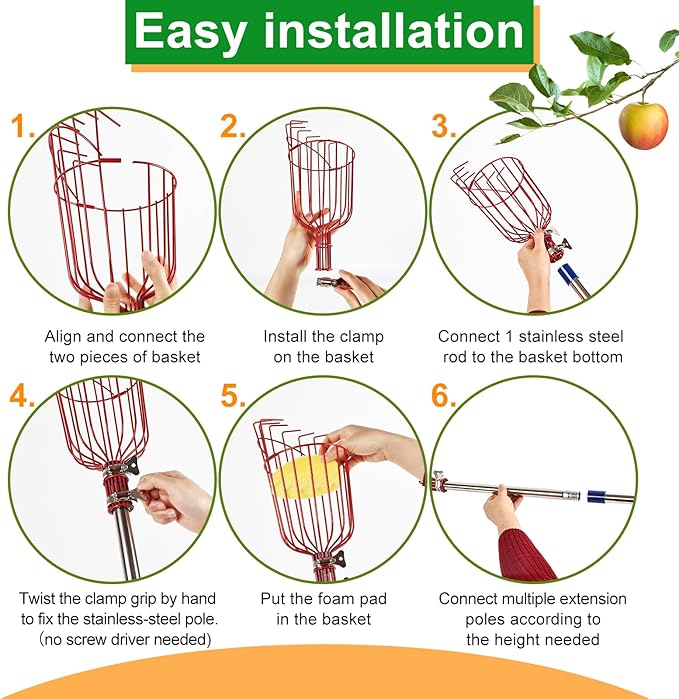 Easy installation

1.

Align and connect the two pieces of basket

2.

Install the clamp on the basket

3.

Connect 1 stainless steel rod to the basket bottom

4.

Twist the clamp grip by hand to fix the stainless-steel pole. (no screw driver needed)

5.

Put the foam pad in the basket

6.

Connect multiple extension poles according to the height needed