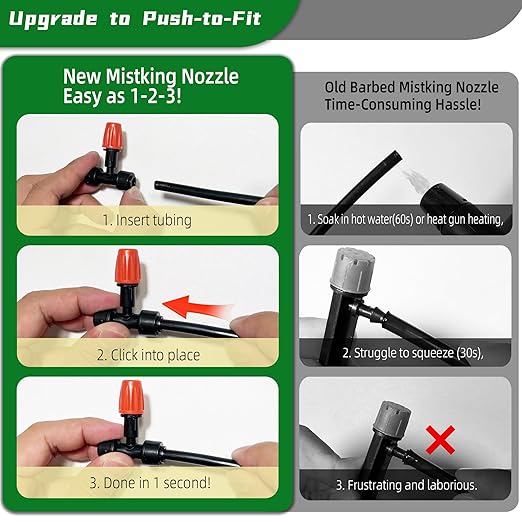 Upgrade to Push-to-Fit

New Mistking Nozzle
Easy as 1-2-3!

1. Insert tubing

2. Click into place

3. Done in 1 second!

Old Barbed Mistking Nozzle
Time-Consuming Hassle!

1. Soak in hot water(60s) or heat gun heating,

2. Struggle to squeeze (30s),

3. Frustrating and laborious.