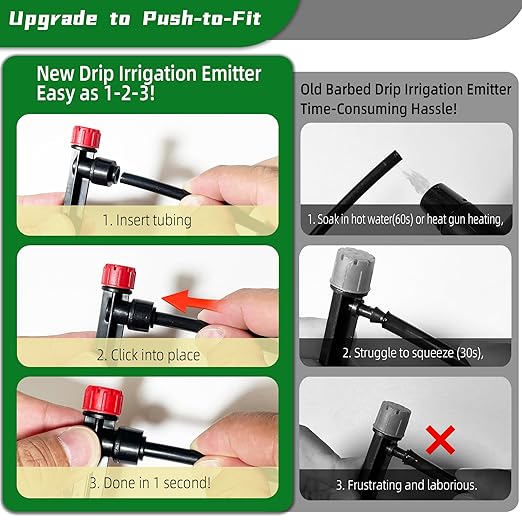 Upgrade to Push-to-Fit

New Drip Irrigation Emitter
Easy as 1-2-3!

1. Insert tubing

2. Click into place

3. Done in 1 second!

Old Barbed Drip Irrigation Emitter
Time-Consuming Hassle!

1. Soak in hot water(60s) or heat gun heating,

2. Struggle to squeeze (30s),

3. Frustrating and laborious.