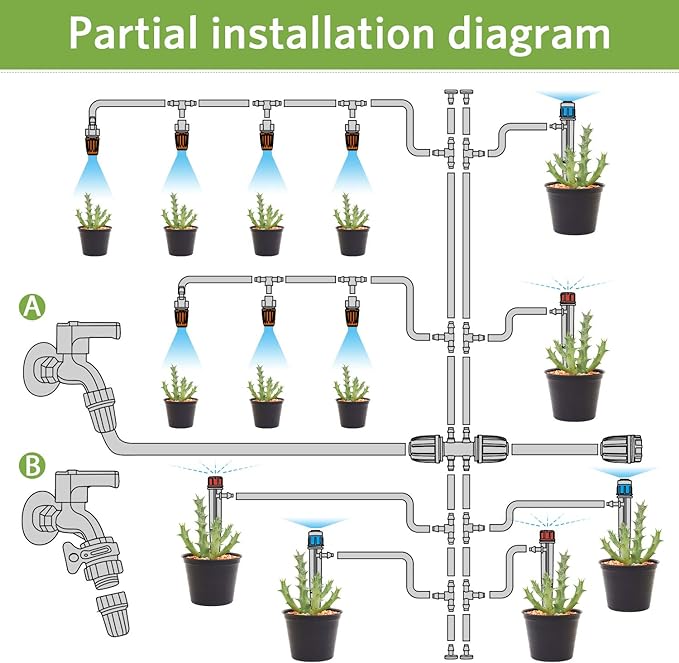 Partial installation diagram

A

B