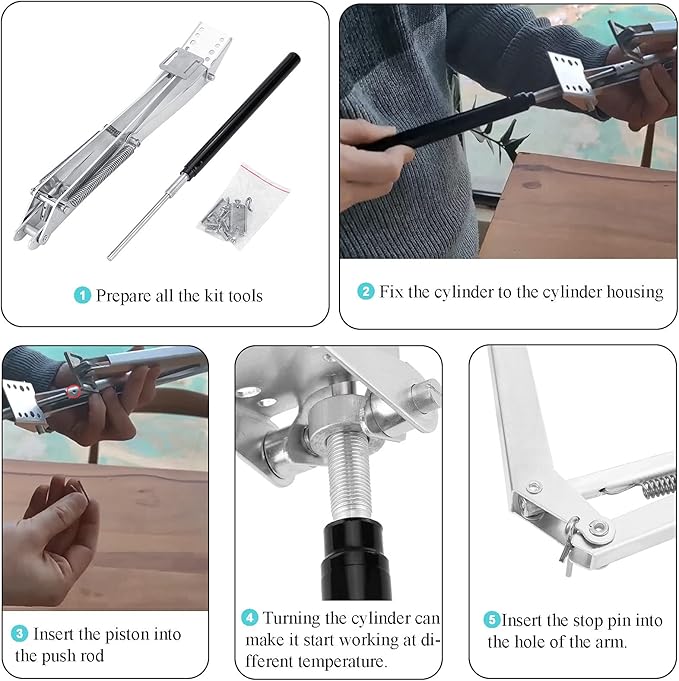 1 Prepare all the kit tools

2 Fix the cylinder to the cylinder housing

3 Insert the piston into the push rod

4 Turning the cylinder can make it start working at different temperature.

5 Insert the stop pin into the hole of the arm.