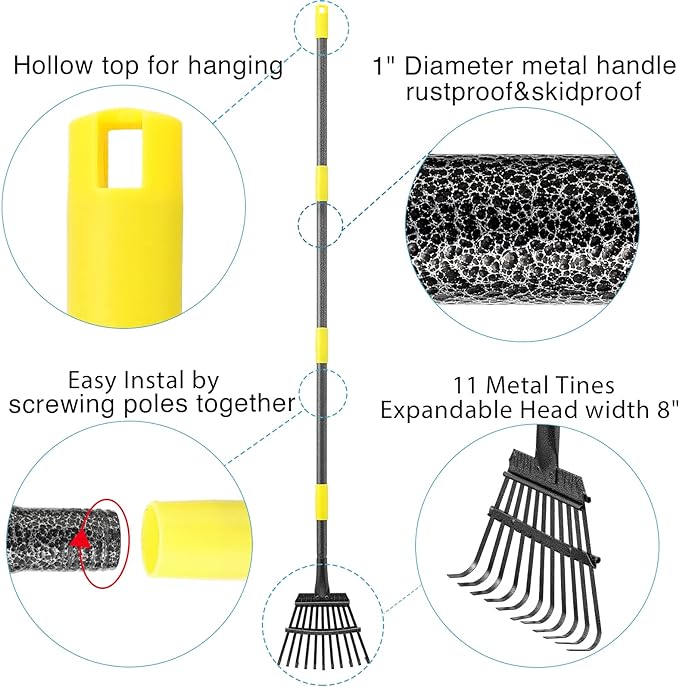 Hollow top for hanging

1" Diameter metal handle rustproof&skidproof

Easy Instal by screwing poles together

11 Metal Tines
Expandable Head width 8"