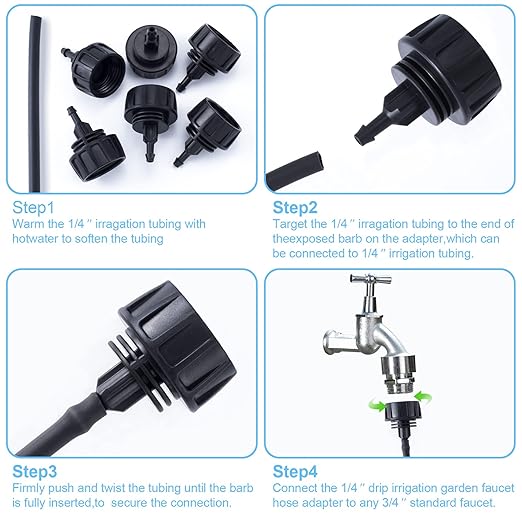 Step1
Warm the 1/4 ″ irragation tubing with hotwater to soften the tubing

Step2
Target the 1/4 ″ irragation tubing to the end of theexposed barb on the adapter,which can be connected to 1/4 ″ irrigation tubing.

Step3
Firmly push and twist the tubing until the barb is fully inserted,to secure the connection.

Step4
Connect the 1/4 ″ drip irrigation garden faucet hose adapter to any 3/4 ″ standard faucet.