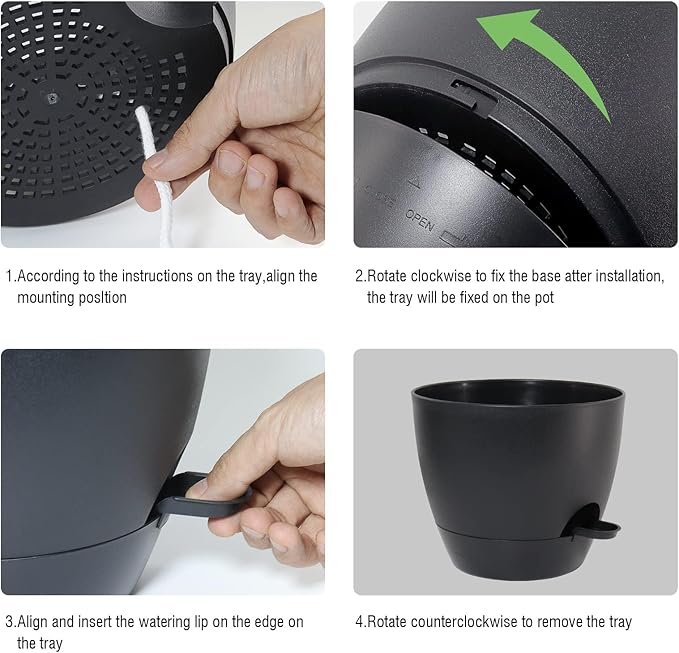 OPEN

1.According to the instructions on the tray,align the mounting posltion

2.Rotate clockwise to fix the base atter installation, the tray will be fixed on the pot

3.Align and insert the watering lip on the edge on the tray

4.Rotate counterclockwise to remove the tray