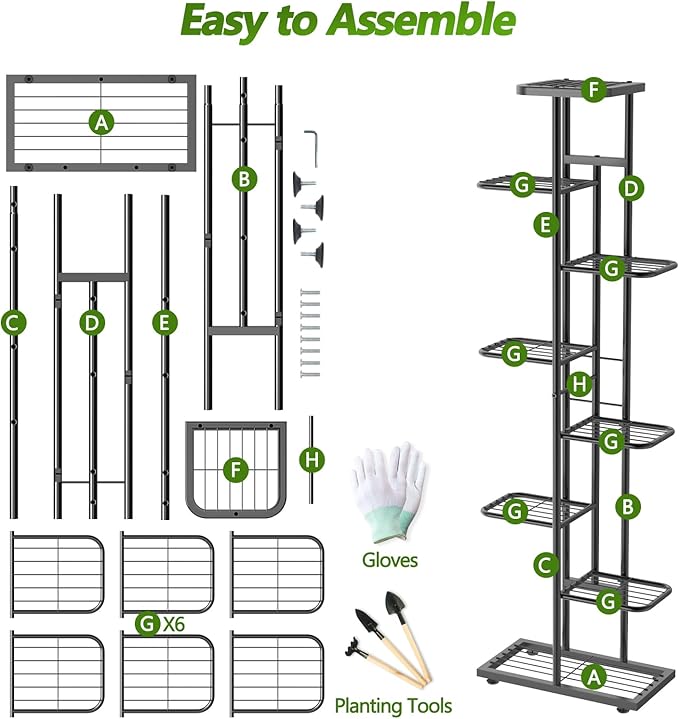 Easy to Assemble

A

B

C

D

E

F

H

G X6

Gloves

Planting Tools

F

G

D

E

G

G

H

G

G

B

C

G

A