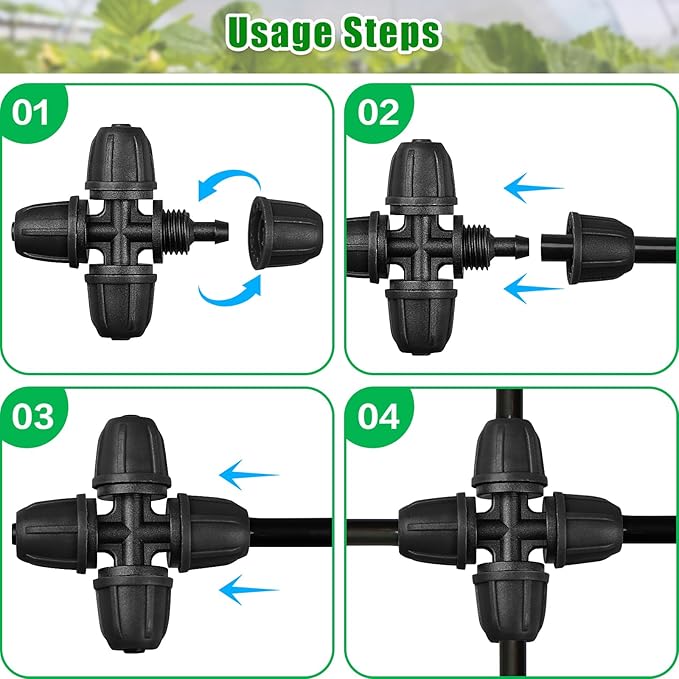 Usage Steps

01

02

03

04