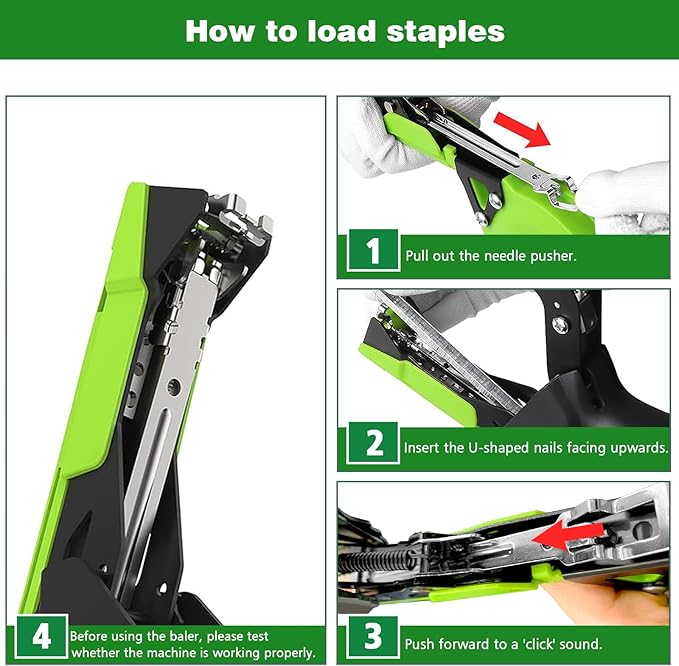 How to load staples

1 Pull out the needle pusher.

2 Insert the U-shaped nails facing upwards.

3 Push forward to a 'click' sound.

4 Before using the baler, please test whether the machine is working properly.