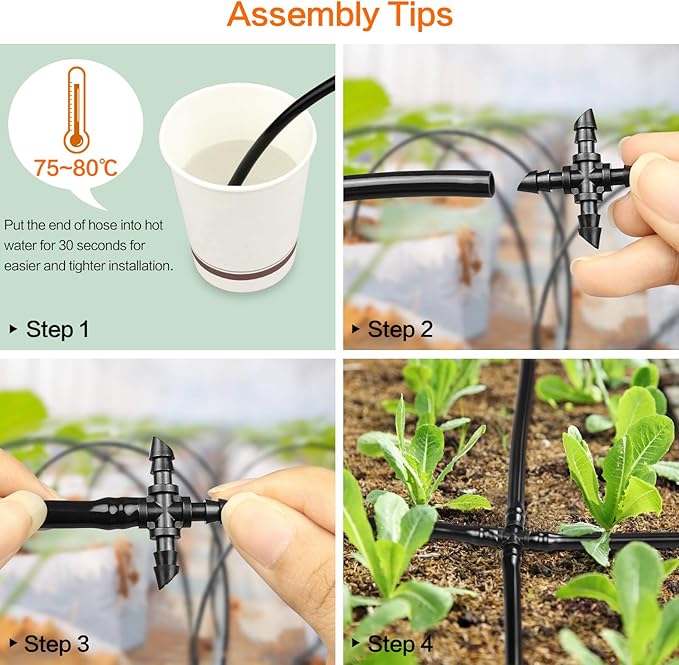 Assembly Tips

75~80℃

Put the end of hose into hot water for 30 seconds for easier and tighter installation.

▸ Step 1

▸ Step 2

▸ Step 3

▸ Step 4