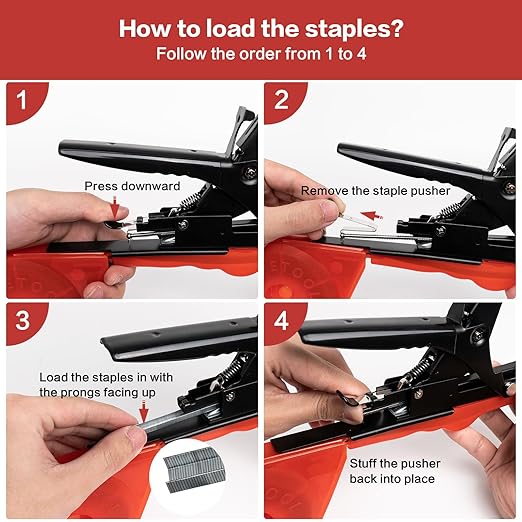 How to load the staples?
Follow the order from 1 to 4

1

Press downward

2

Remove the staple pusher

3

Load the staples in with the prongs facing up

4

Stuff the pusher back into place