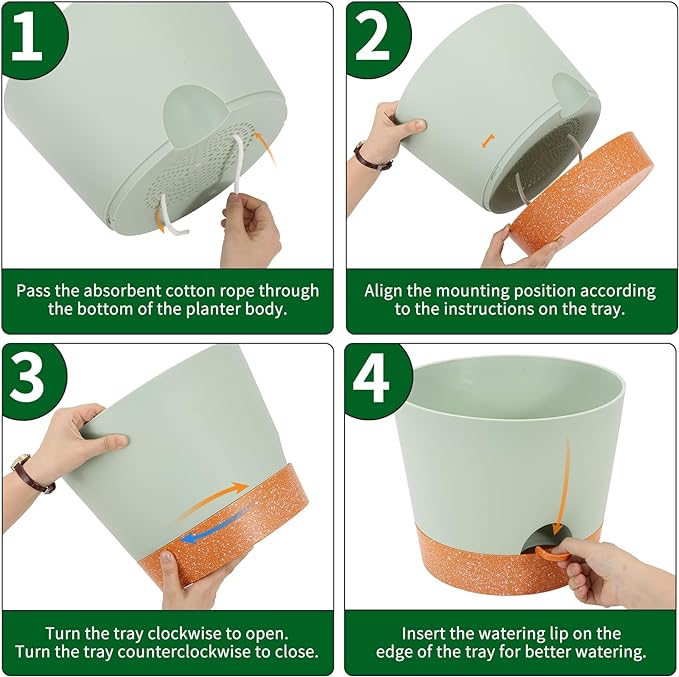 1

Pass the absorbent cotton rope through the bottom of the planter body.

2

Align the mounting position according to the instructions on the tray.

3

Turn the tray clockwise to open.
Turn the tray counterclockwise to close.

4

Insert the watering lip on the edge of the tray for better watering.