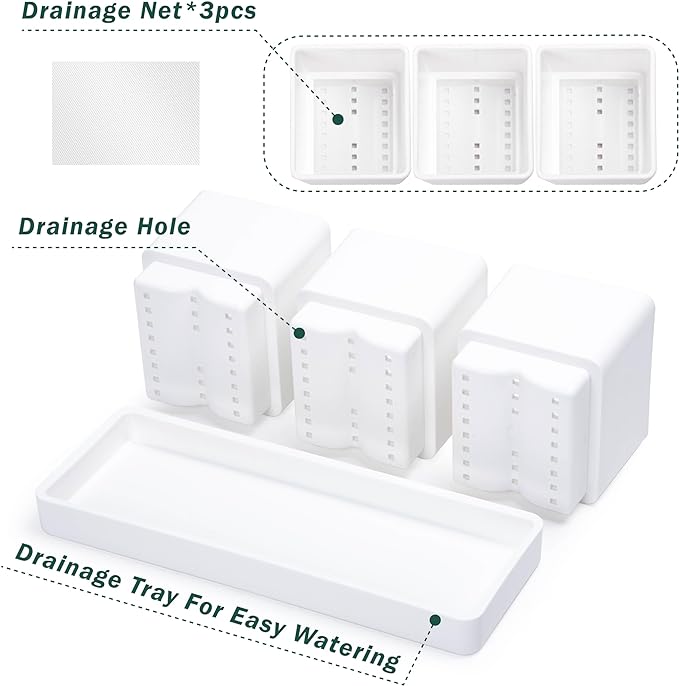 Drainage Net*3pcs

Drainage Hole

Drainage Tray For Easy Watering