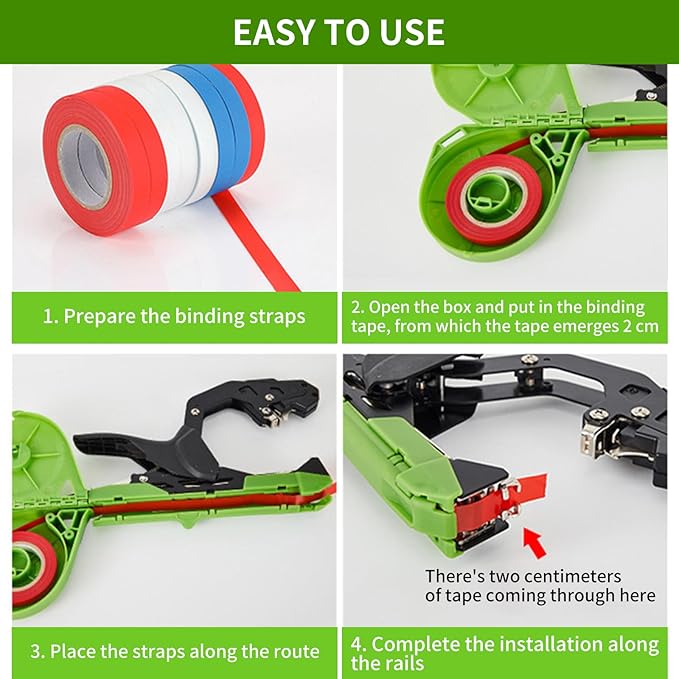 EASY TO USE

1. Prepare the binding straps

2. Open the box and put in the binding tape, from which the tape emerges 2 cm

There's two centimeters of tape coming through here

3. Place the straps along the route

4. Complete the installation along the rails