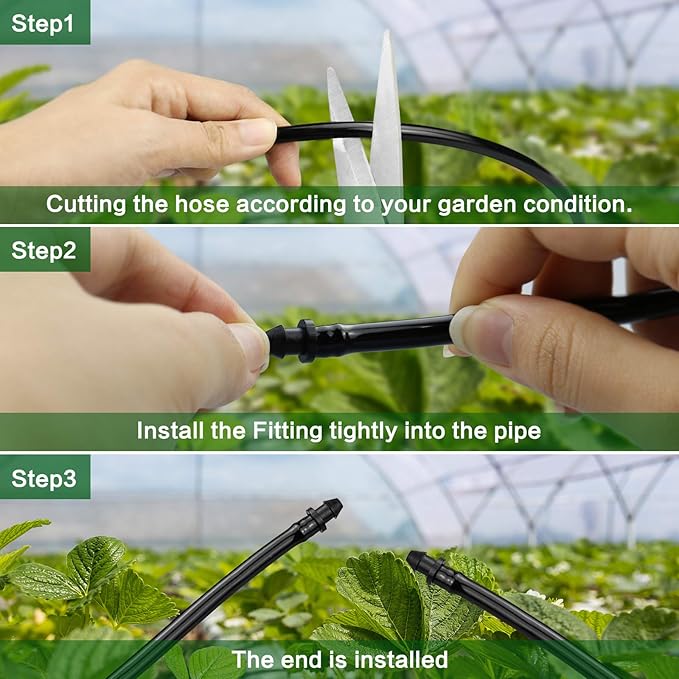 Step1

Cutting the hose according to your garden condition.

Step2

Install the Fitting tightly into the pipe

Step3

The end is installed