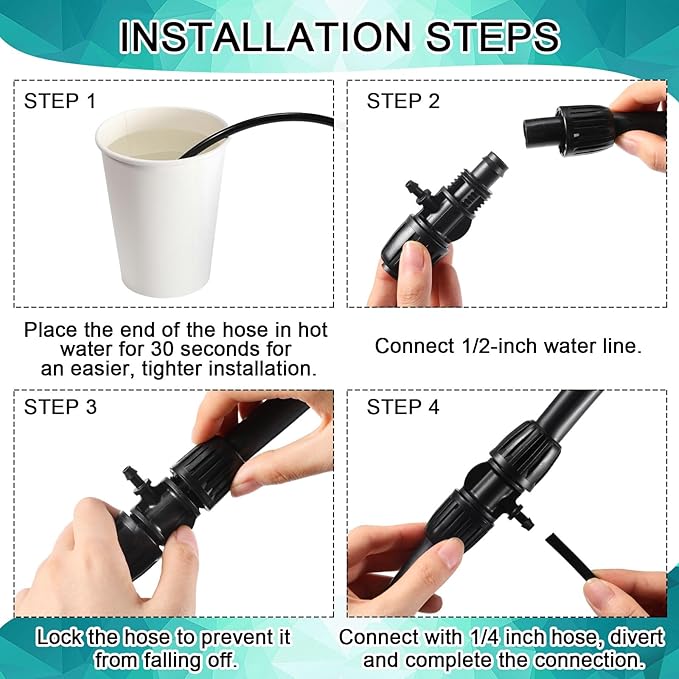 INSTALLATION STEPS

STEP 1

Place the end of the hose in hot water for 30 seconds for an easier, tighter installation.

STEP 2

Connect 1/2-inch water line.

STEP 3

Lock the hose to prevent it from falling off.

STEP 4

Connect with 1/4 inch hose, divert and complete the connection.