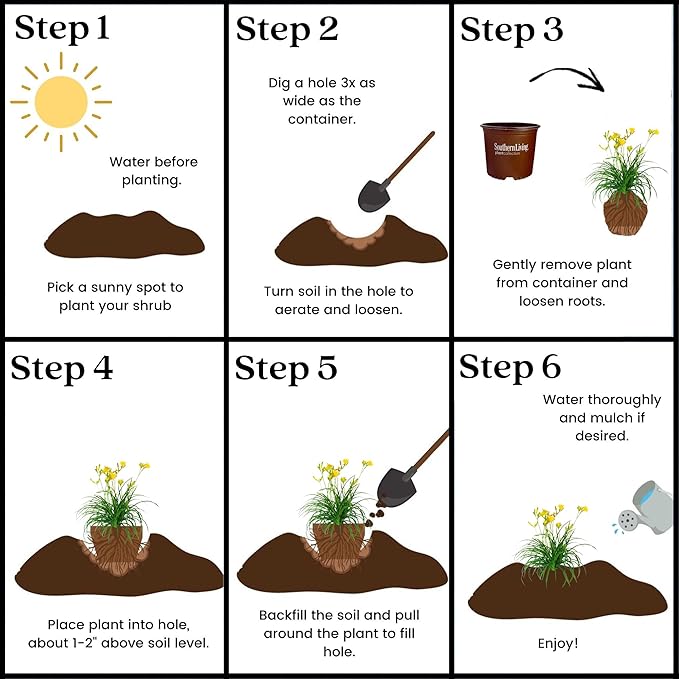 Step 1

Water before planting.

Pick a sunny spot to plant your shrub

Step 2

Dig a hole 3x as wide as the container.

Turn soil in the hole to aerate and loosen.

Step 3

SouthernLiving plant collection

Gently remove plant from container and loosen roots.

Step 4

Place plant into hole, about 1-2" above soil level.

Step 5

Backfill the soil and pull around the plant to fill hole.

Step 6

Water thoroughly and mulch if desired.

Enjoy!