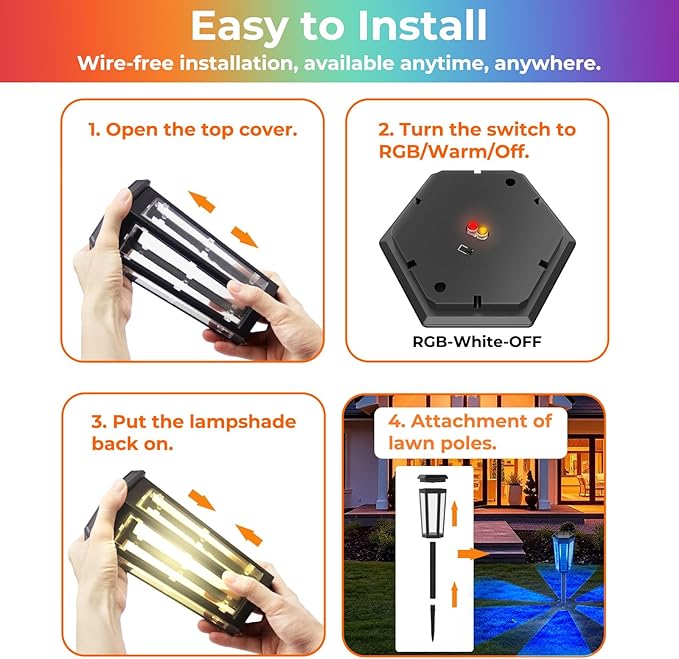 Easy to Install
Wire-free installation, available anytime, anywhere.

1. Open the top cover.

2. Turn the switch to RGB/Warm/Off.

RGB-White-OFF

3. Put the lampshade back on.

4. Attachment of lawn poles.