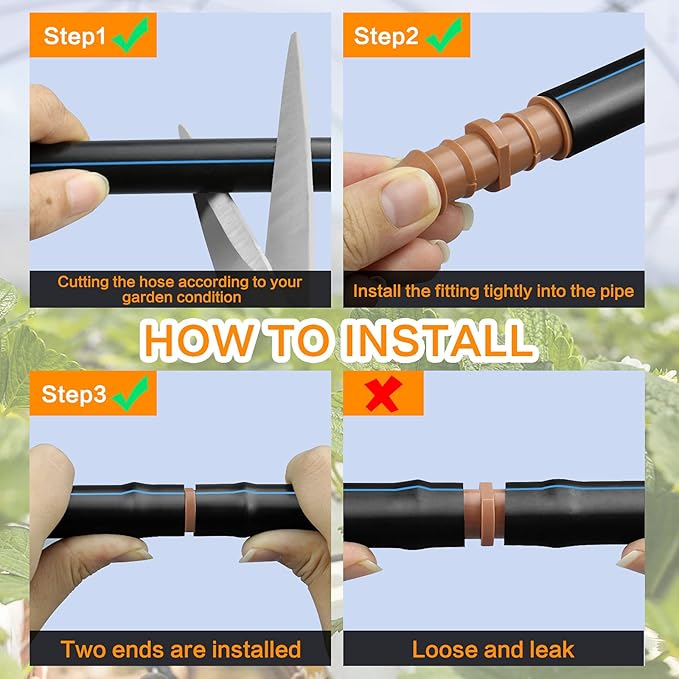 Step1

Cutting the hose according to your garden condition

Step2

Install the fitting tightly into the pipe

HOW TO INSTALL

Step3

Two ends are installed

Loose and leak