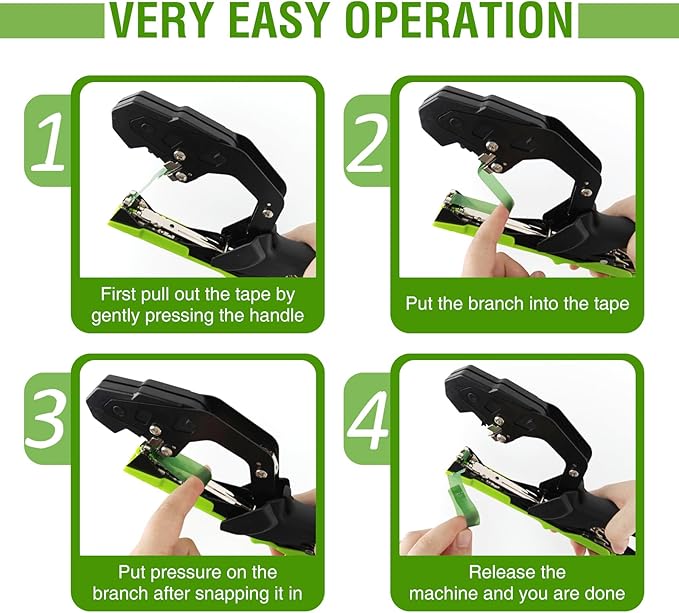 VERY EASY OPERATION

1

First pull out the tape by gently pressing the handle

2

Put the branch into the tape

3

Put pressure on the branch after snapping it in

4

Release the machine and you are done