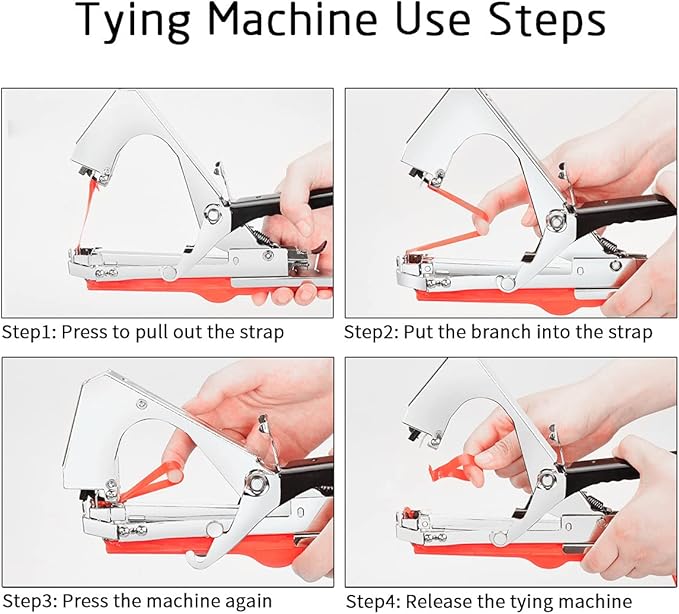 Tying Machine Use Steps

Step1: Press to pull out the strap

Step2: Put the branch into the strap

Step3: Press the machine again

Step4: Release the tying machine