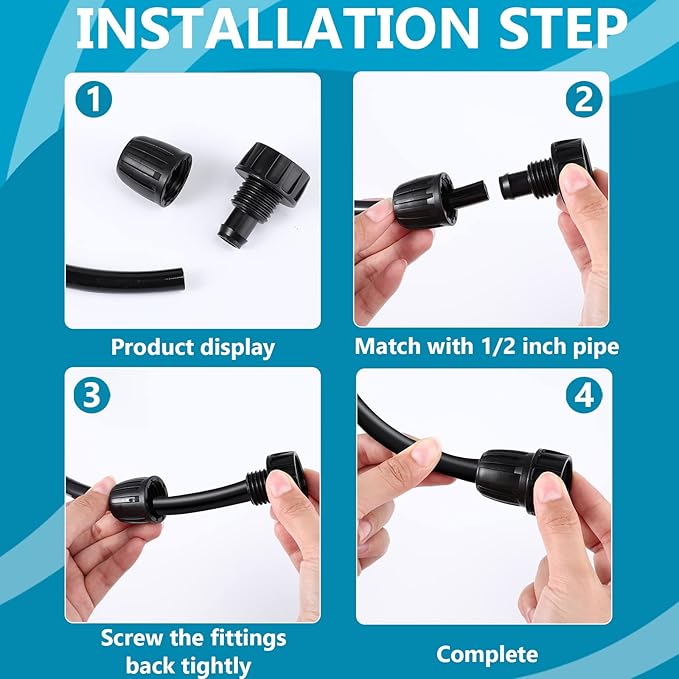 INSTALLATION STEP

1

Product display

2

Match with 1/2 inch pipe

3

Screw the fittings back tightly

4

Complete