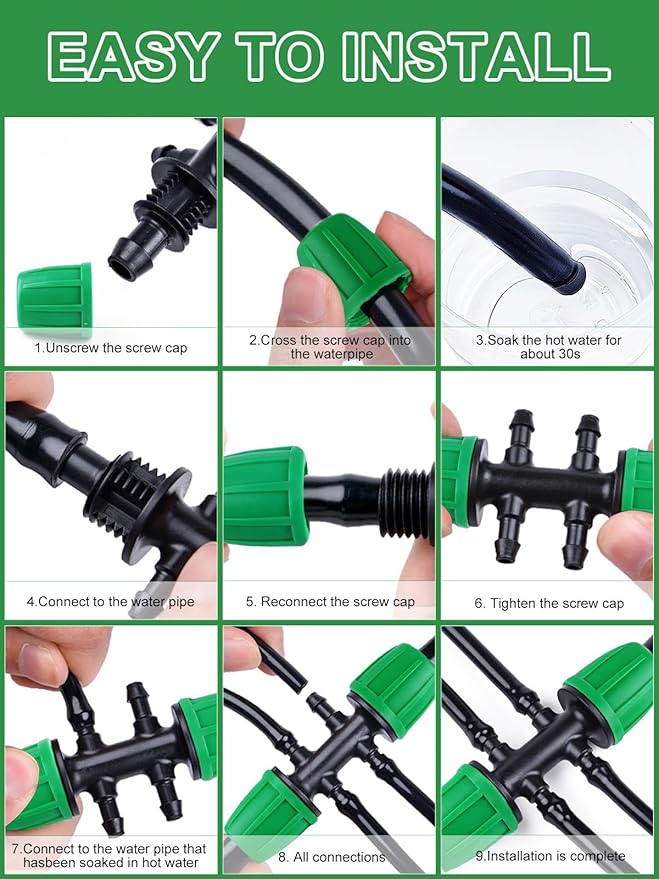 EASY TO INSTALL

1.Unscrew the screw cap

2.Cross the screw cap into the waterpipe

3.Soak the hot water for about 30s

4.Connect to the water pipe

5. Reconnect the screw cap

6. Tighten the screw cap

7.Connect to the water pipe that hasbeen soaked in hot water

8. All connections

9.Installation is complete