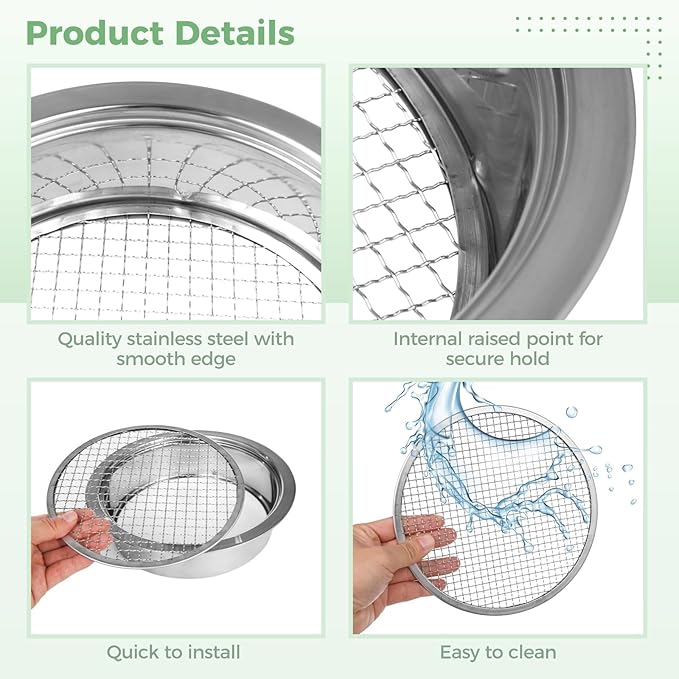 Product Details

Quality stainless steel with smooth edge

Internal raised point for secure hold

Quick to install

Easy to clean