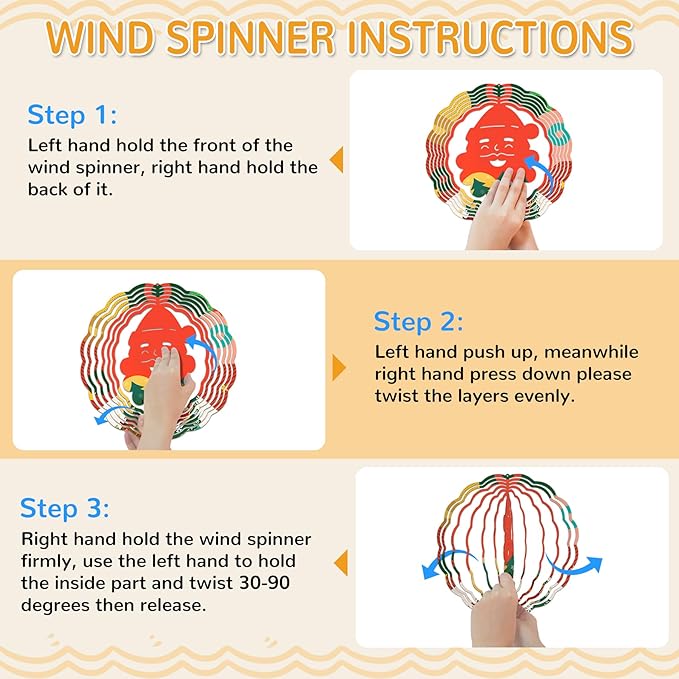 WIND SPINNER INSTRUCTIONS

Step 1:
Left hand hold the front of the wind spinner, right hand hold the back of it.

Step 2:
Left hand push up, meanwhile right hand press down please twist the layers evenly.

Step 3:
Right hand hold the wind spinner firmly, use the left hand to hold the inside part and twist 30-90 degrees then release.