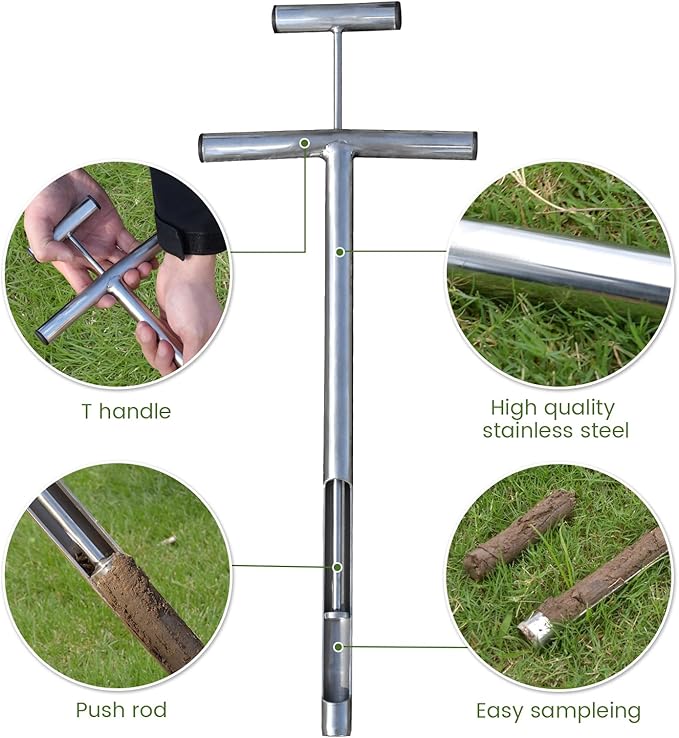 T handle

High quality stainless steel

Push rod

Easy sampleing