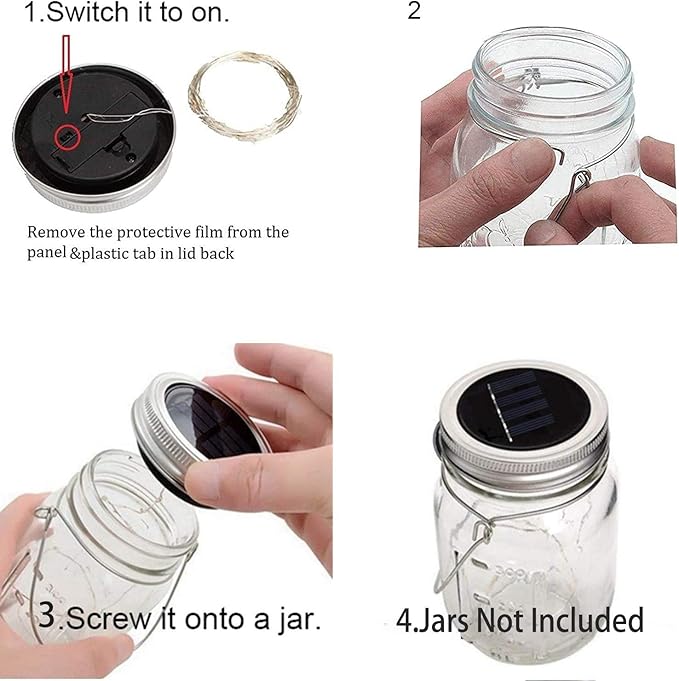 1.Switch it to on.

Remove the protective film from the panel &plastic tab in lid back

2

3.Screw it onto a jar.

4.Jars Not Included