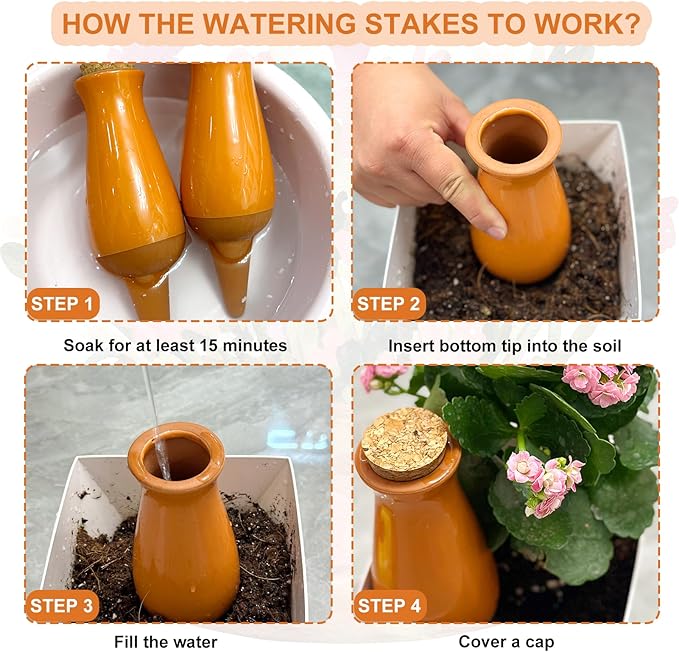 HOW THE WATERING STAKES TO WORK?

STEP 1
Soak for at least 15 minutes

STEP 2
Insert bottom tip into the soil

STEP 3
Fill the water

STEP 4
Cover a cap