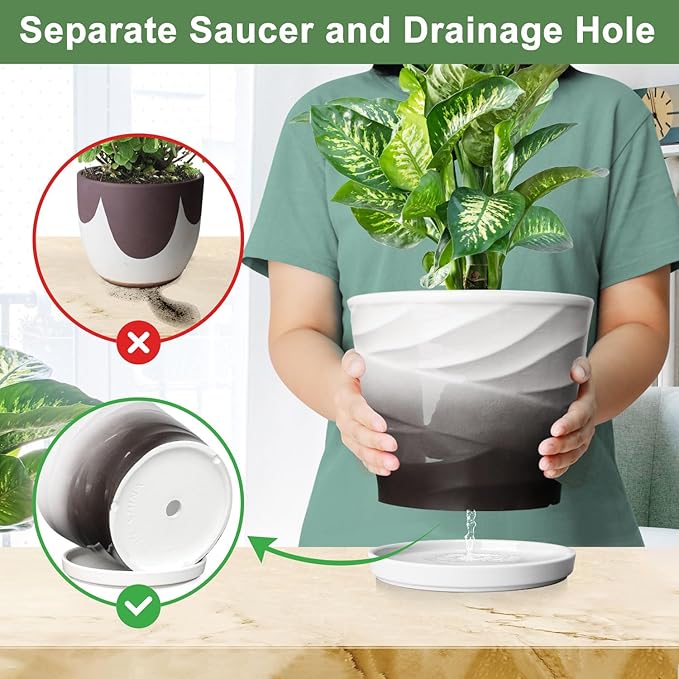 Separate Saucer and Drainage Hole