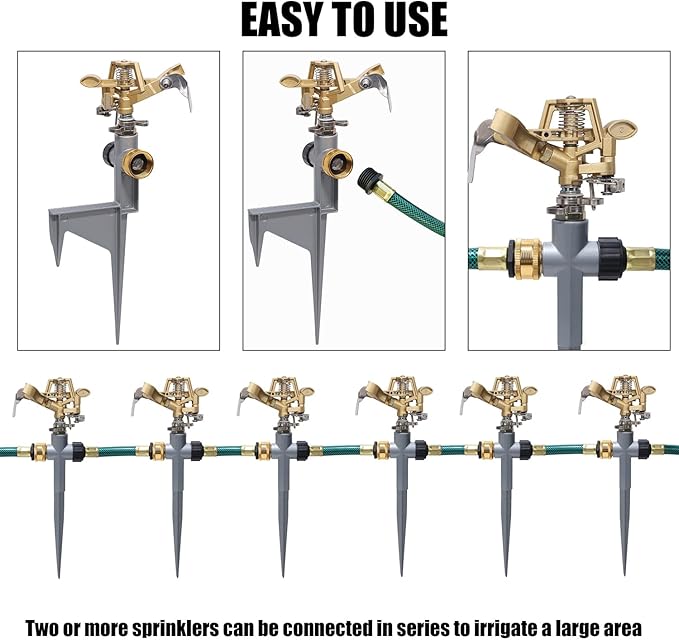 EASY TO USE

Two or more sprinklers can be connected in series to irrigate a large area