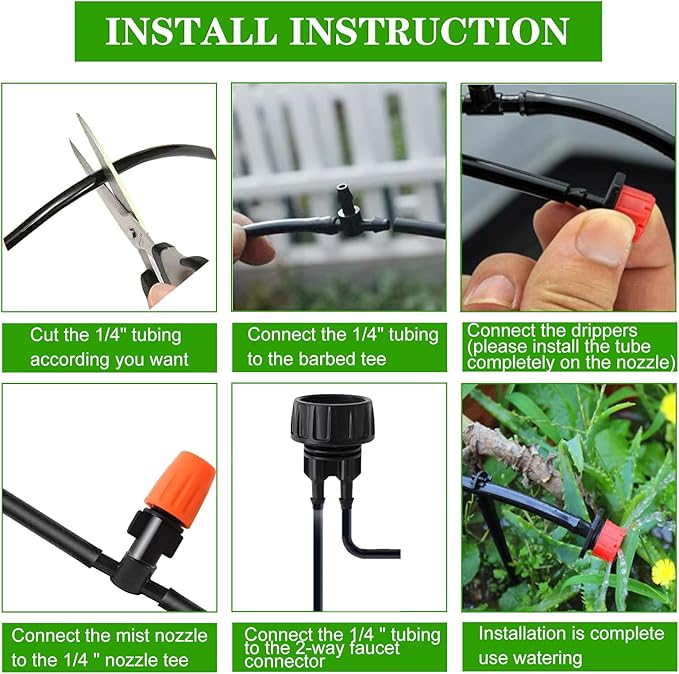 INSTALL INSTRUCTION

Cut the 1/4" tubing according you want

Connect the 1/4" tubing to the barbed tee

Connect the drippers (please install the tube completely on the nozzle)

Connect the mist nozzle to the 1/4 " nozzle tee

Connect the 1/4 " tubing to the 2-way faucet connector

Installation is complete use watering