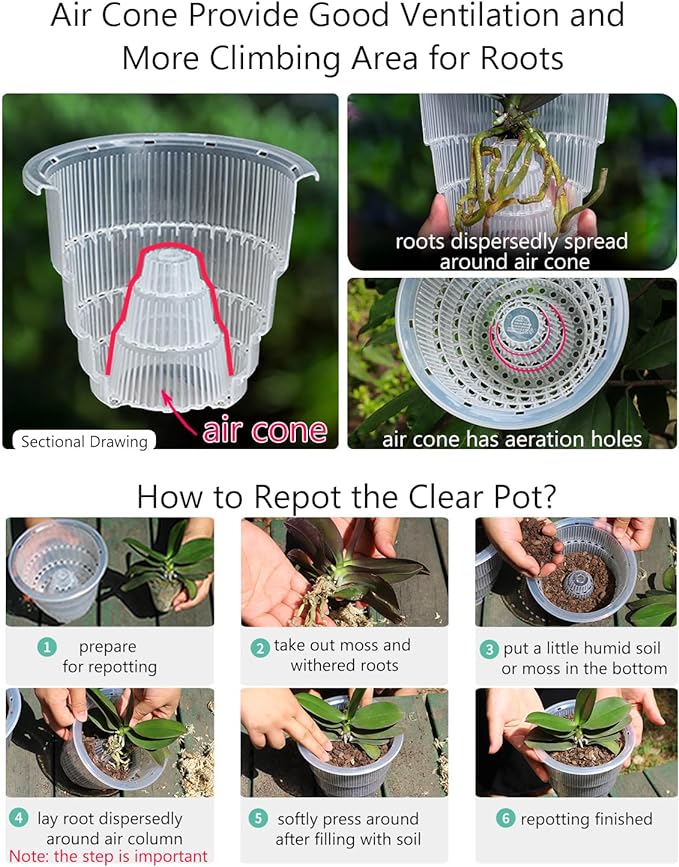 Air Cone Provide Good Ventilation and More Climbing Area for Roots

Sectional Drawing

air cone

roots dispersedly spread around air cone

air cone has aeration holes

How to Repot the Clear Pot?

1 prepare for repotting

2 take out moss and withered roots

3 put a little humid soil or moss in the bottom

4 lay root dispersedly around air column
Note: the step is important

5 softly press around after filling with soil

6 repotting finished