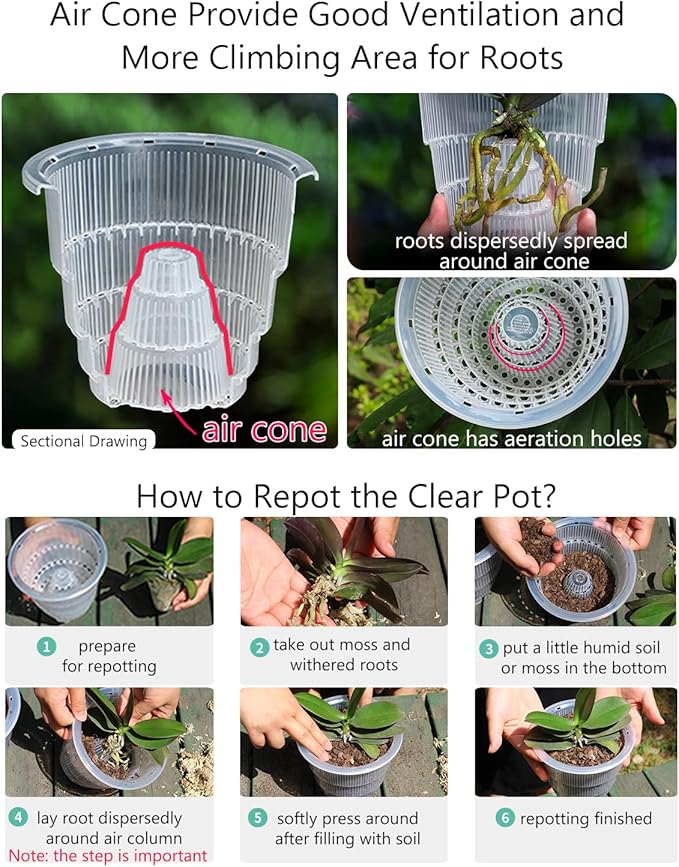 Air Cone Provide Good Ventilation and More Climbing Area for Roots

Sectional Drawing

air cone

roots dispersedly spread around air cone

air cone has aeration holes

How to Repot the Clear Pot?

1 prepare for repotting

2 take out moss and withered roots

3 put a little humid soil or moss in the bottom

4 lay root dispersedly around air column
Note: the step is important

5 softly press around after filling with soil

6 repotting finished