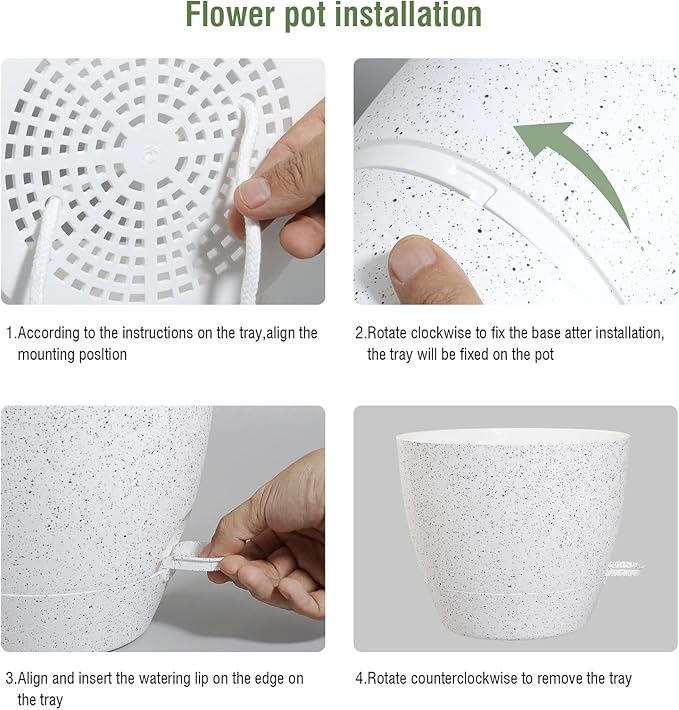 Flower pot installation

1.According to the instructions on the tray,align the mounting posltion

2.Rotate clockwise to fix the base atter installation, the tray will be fixed on the pot

3.Align and insert the watering lip on the edge on the tray

4.Rotate counterclockwise to remove the tray