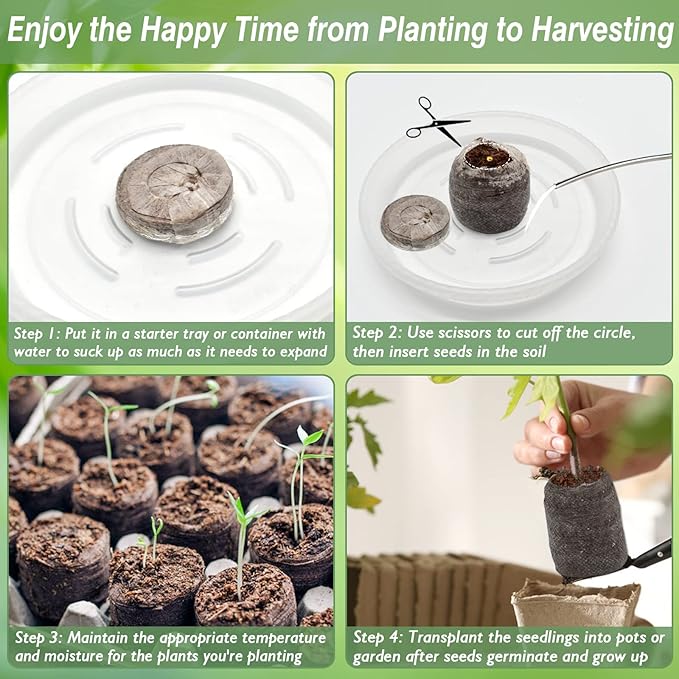 Enjoy the Happy Time from Planting to Harvesting

Step 1: Put it in a starter tray or container with water to suck up as much as it needs to expand

Step 2: Use scissors to cut off the circle, then insert seeds in the soil

Step 3: Maintain the appropriate temperature and moisture for the plants you're planting

Step 4: Transplant the seedlings into pots or garden after seeds germinate and grow up