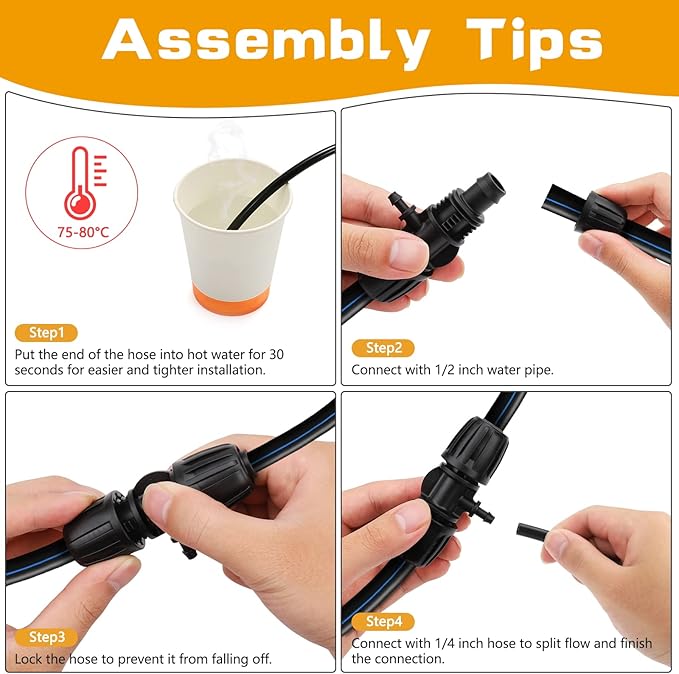 Assembly Tips

75-80°C

Step1
Put the end of the hose into hot water for 30 seconds for easier and tighter installation.

Step2
Connect with 1/2 inch water pipe.

Step3
Lock the hose to prevent it from falling off.

Step4
Connect with 1/4 inch hose to split flow and finish the connection.