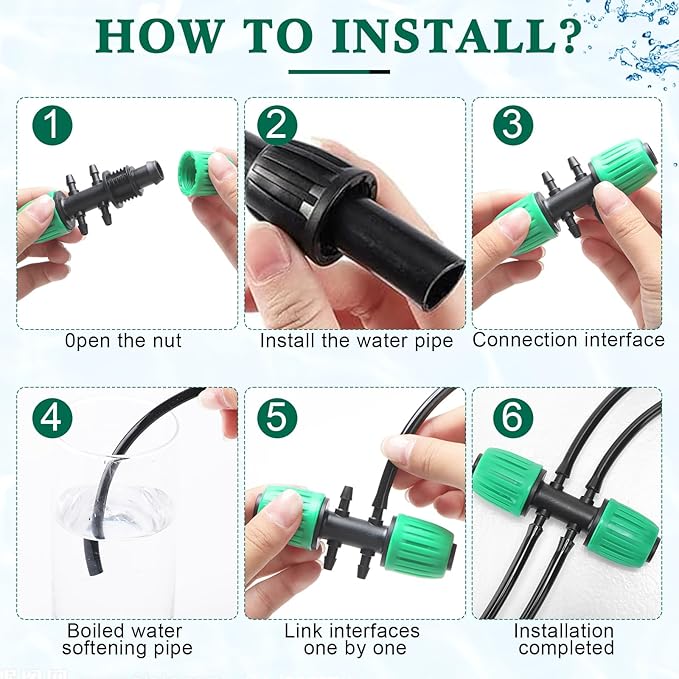 HOW TO INSTALL?

1
0pen the nut

2
Install the water pipe

3
Connection interface

4
Boiled water softening pipe

5
Link interfaces one by one

6
Installation completed