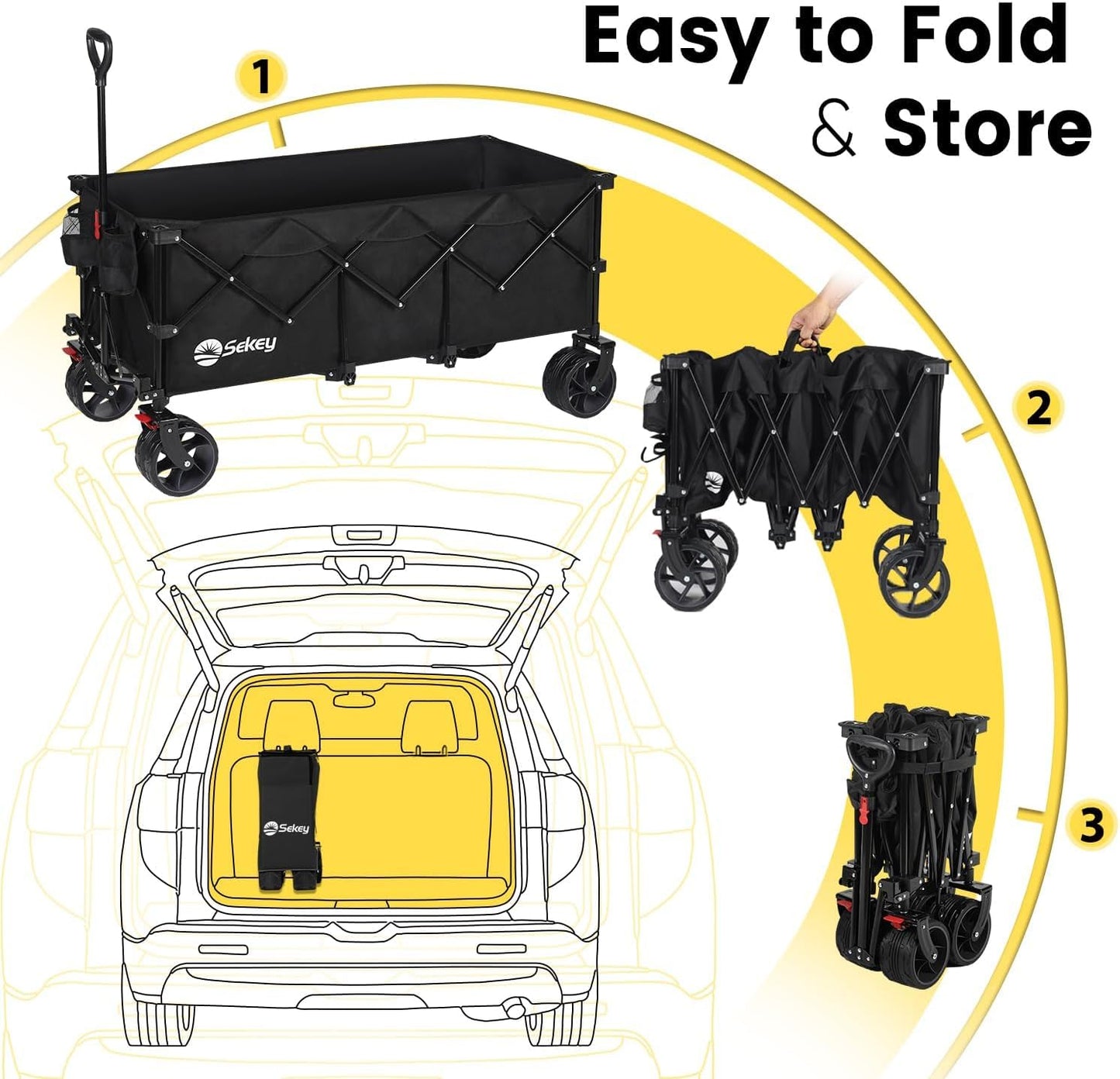 Easy to Fold & Store

1

Sekey

2

3

Sekey