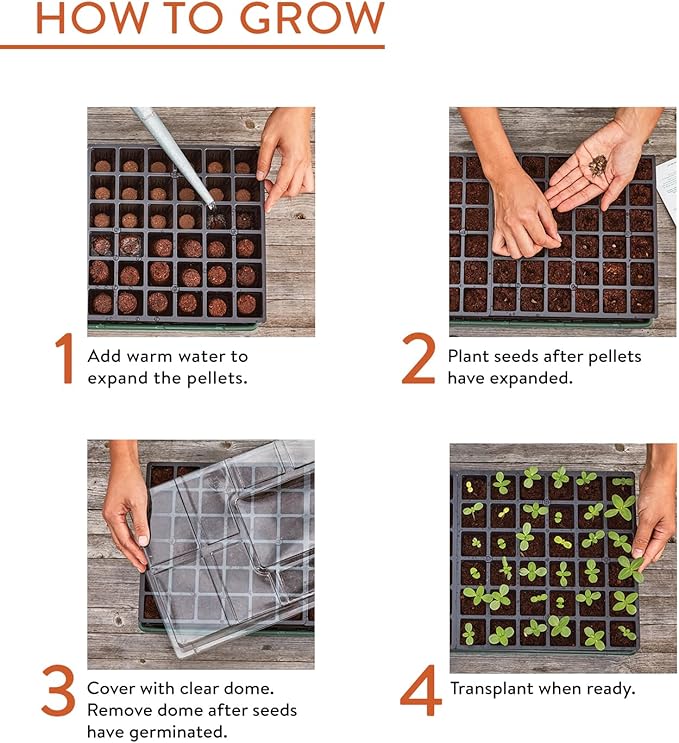 HOW TO GROW

1 Add warm water to expand the pellets.

2 Plant seeds after pellets have expanded.

3 Cover with clear dome. Remove dome after seeds have germinated.

4 Transplant when ready.