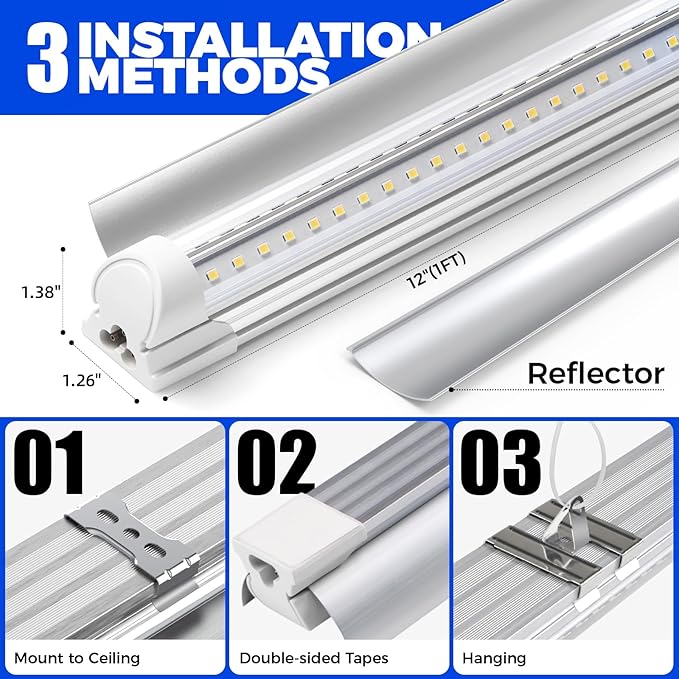 3 INSTALLATION METHODS

1.38"

1.26"

12"(1FT)

Reflector

01

Mount to Ceiling

02

Double-sided Tapes

03

Hanging