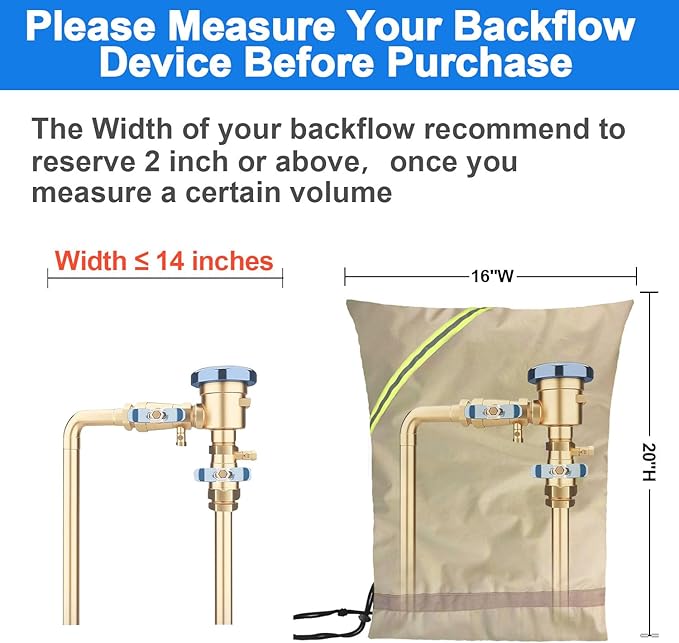 Please Measure Your Backflow Device Before Purchase

The Width of your backflow recommend to reserve 2 inch or above, once you measure a certain volume

Width ≤ 14 inches

16"W

20"H