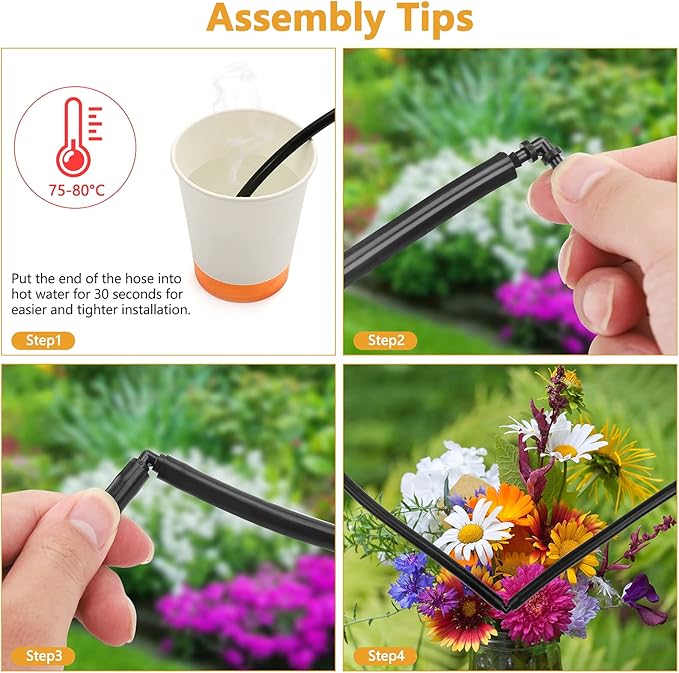 Assembly Tips

75-80°C

Put the end of the hose into hot water for 30 seconds for easier and tighter installation.

Step1

Step2

Step3

Step4