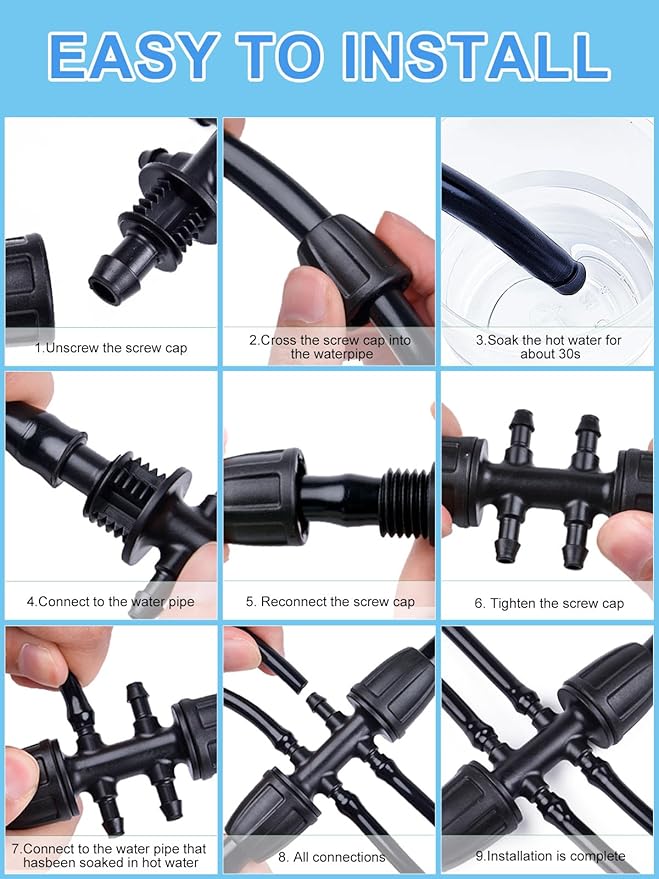 EASY TO INSTALL

1.Unscrew the screw cap

2.Cross the screw cap into the waterpipe

3.Soak the hot water for about 30s

4.Connect to the water pipe

5. Reconnect the screw cap

6. Tighten the screw cap

7.Connect to the water pipe that hasbeen soaked in hot water

8. All connections

9.Installation is complete