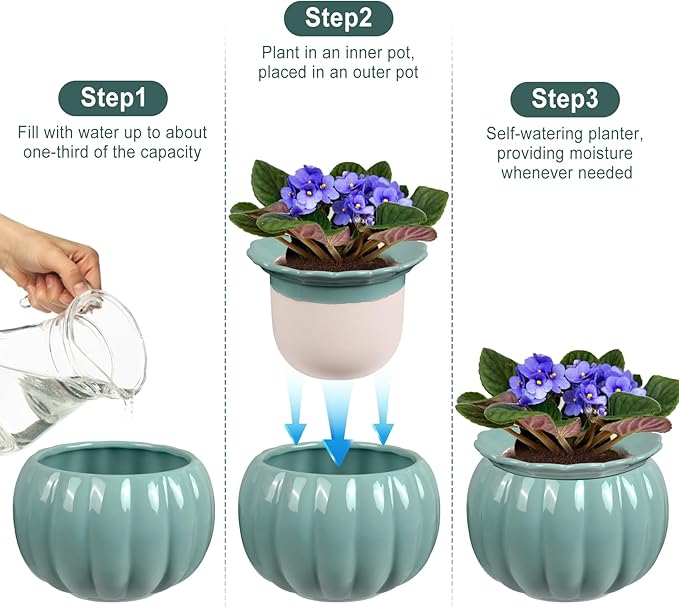 Step1

Fill with water up to about one-third of the capacity

Step2

Plant in an inner pot, placed in an outer pot

Step3

Self-watering planter, providing moisture whenever needed