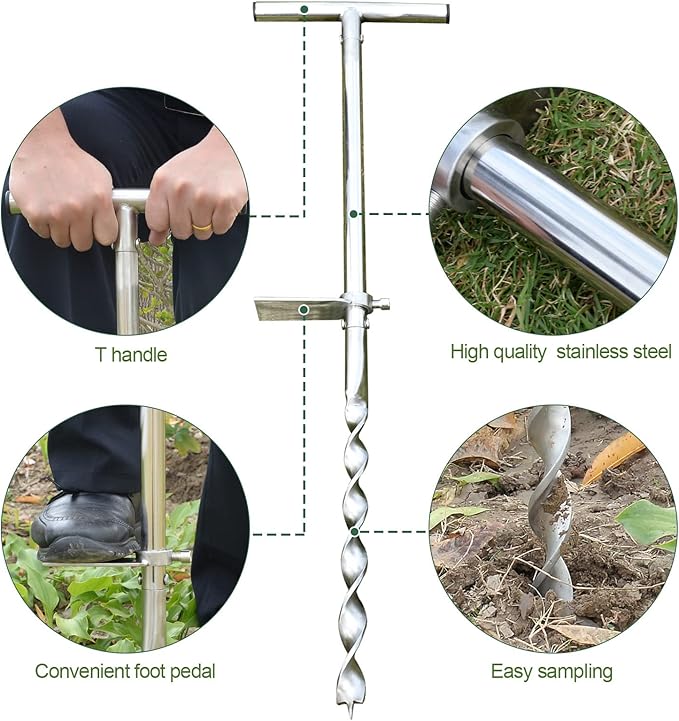 T handle

High quality  stainless steel

Convenient foot pedal

Easy sampling