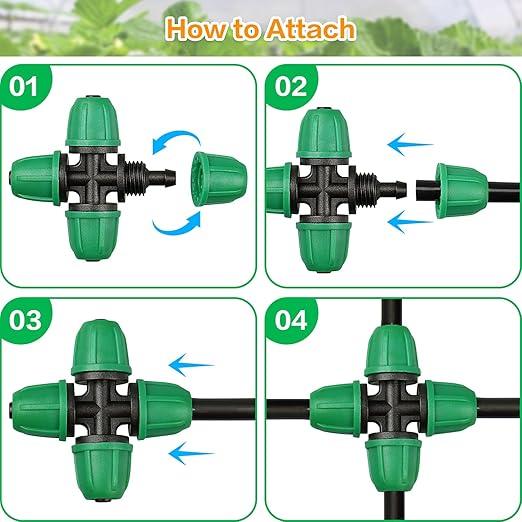 How to Attach

01

02

03

04