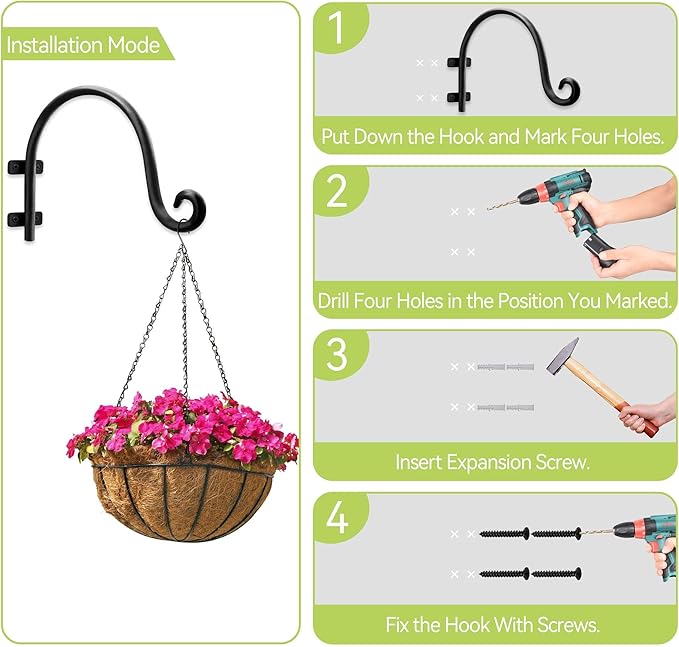 Installation Mode

1

Put Down the Hook and Mark Four Holes.

2

Drill Four Holes in the Position You Marked.

3

Insert Expansion Screw.

4

Fix the Hook With Screws.